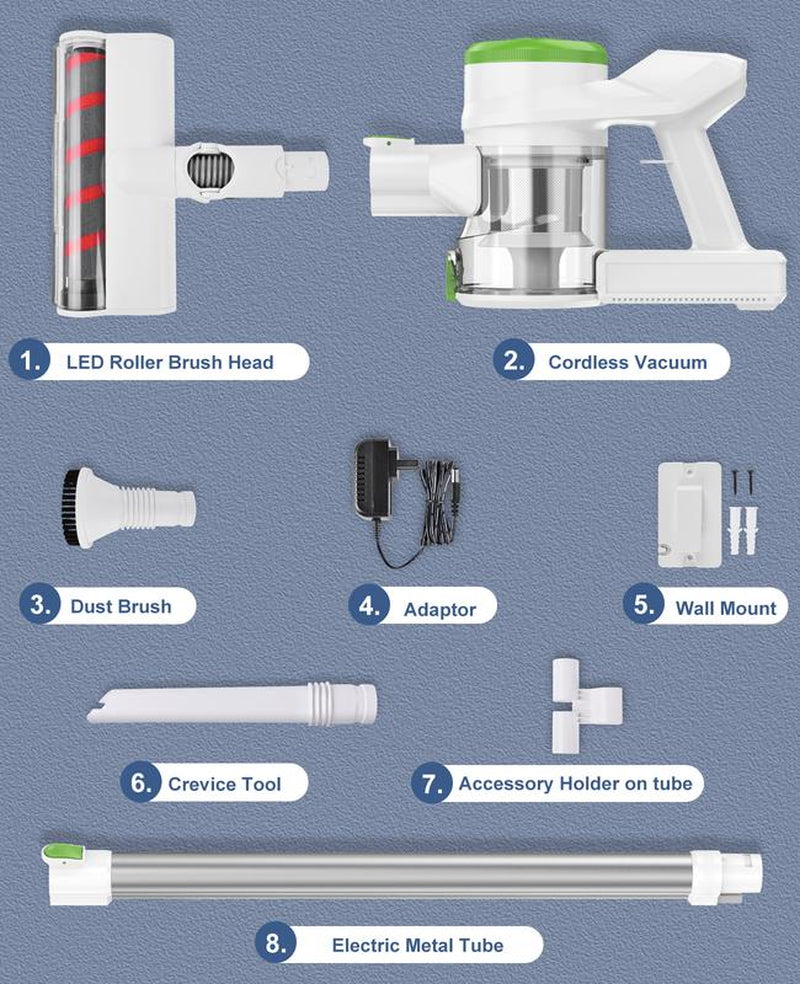 1. LED Roller Brush Head

2. Cordless Vacuum

3. Dust Brush

4. Adaptor

5. Wall Mount

6. Crevice Tool

7. Accessory Holder on tube

8. Electric Metal Tube