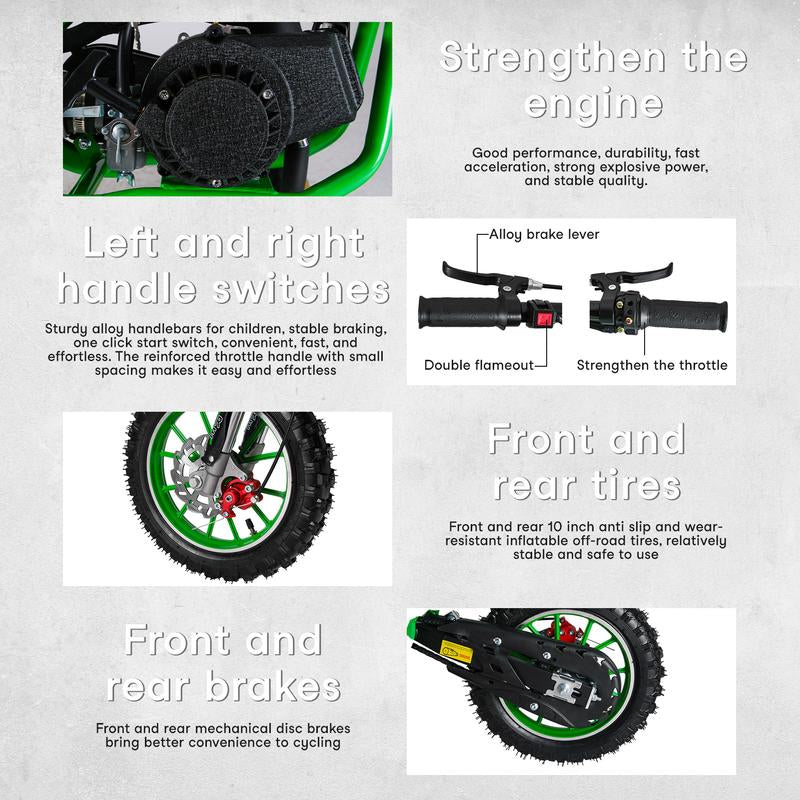 Strengthen the engine

Good performance, durability, fast acceleration, strong explosive power, and stable quality.

Left and right handle switches

Sturdy alloy handlebars for children, stable braking, one click start switch, convenient, fast, and effortless. The reinforced throttle handle with small spacing makes it easy and effortless

Alloy brake lever

Double flameout

Strengthen the throttle

Front and rear tires

Front and rear 10 inch anti slip and wear-resistant inflatable off-road tires, relatively stable and safe to use

Front and rear brakes

Front and rear mechanical disc brakes bring better convenience to cycling